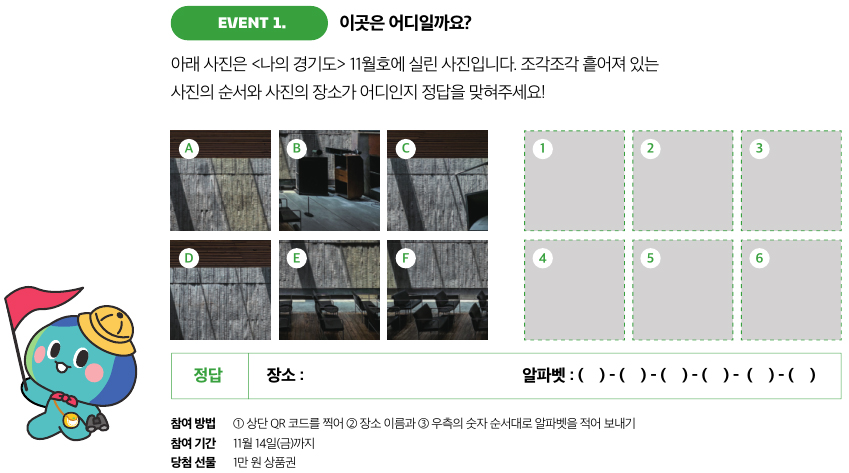 EVENT 1. 이곳은 어디일까요?

아래 사진은 <나의 경기도> 11월호에 실린 사진입니다. 조각조각 흩어져 있는 사진의 순서와 사진의 장소가 어디인지 정답을 맞혀주세요!

A B C
D E F

1 2 3
4 5 6

정답 장소 : 알파벳 : ( ) - ( ) - ( ) - ( ) - ( ) - ( )

참여 방법 ① 상단 QR 코드를 찍어 ② 장소 이름과 ③ 우측의 숫자 순서대로 알파벳을 적어 보내기
참여 기간 11월 14일(금)까지
당첨 선물 1만 원 상품권